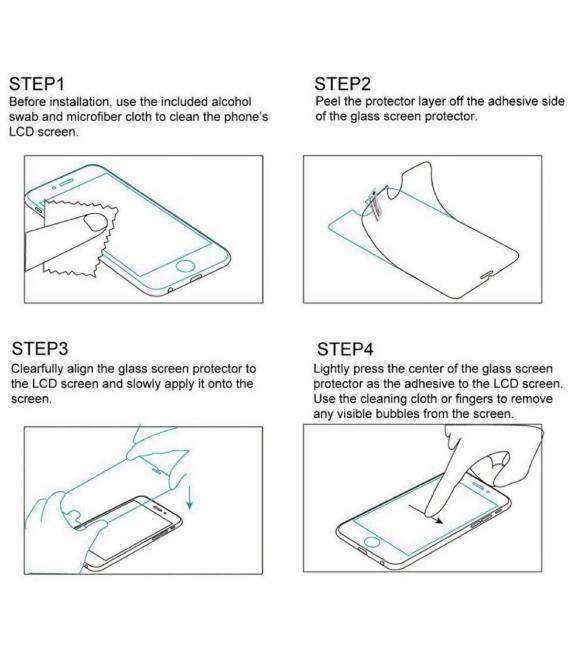 STEP1
Before installation, use the included alcohol swab and microfiber cloth to clean the phone's LCD screen.

STEP2
Peel the protector layer off the adhesive side of the glass screen protector.

STEP3
Clearfully align the glass screen protector to the LCD screen and slowly apply it onto the screen.

STEP4
Lightly press the center of the glass screen protector as the adhesive to the LCD screen. Use the cleaning cloth or fingers to remove any visible bubbles from the screen.