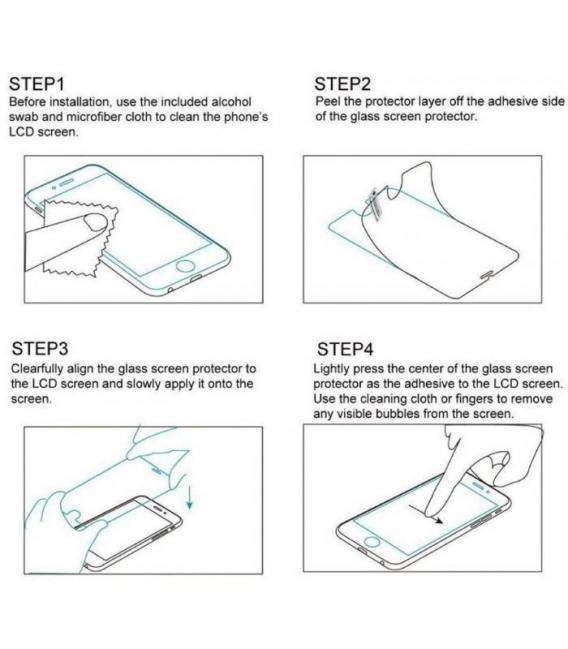 STEP1
Before installation, use the included alcohol swab and microfiber cloth to clean the phone's LCD screen.

STEP2
Peel the protector layer off the adhesive side of the glass screen protector.

STEP3
Clearfully align the glass screen protector to the LCD screen and slowly apply it onto the screen.

STEP4
Lightly press the center of the glass screen protector as the adhesive to the LCD screen. Use the cleaning cloth or fingers to remove any visible bubbles from the screen.