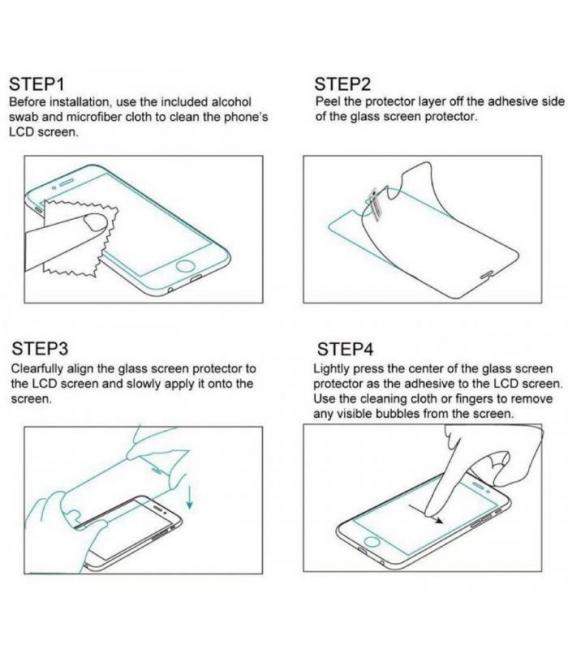 STEP1
Before installation, use the included alcohol swab and microfiber cloth to clean the phone's LCD screen.

STEP2
Peel the protector layer off the adhesive side of the glass screen protector.

STEP3
Clearfully align the glass screen protector to the LCD screen and slowly apply it onto the screen.

STEP4
Lightly press the center of the glass screen protector as the adhesive to the LCD screen. Use the cleaning cloth or fingers to remove any visible bubbles from the screen.