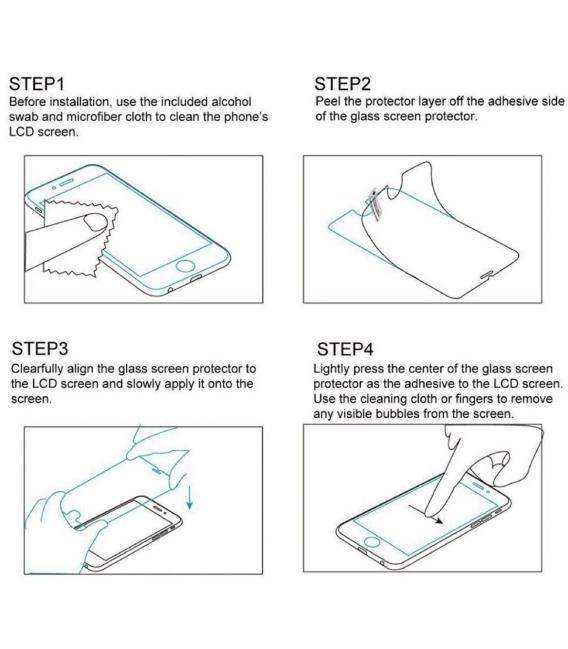 STEP1
Before installation, use the included alcohol swab and microfiber cloth to clean the phone's LCD screen.

STEP2
Peel the protector layer off the adhesive side of the glass screen protector.

STEP3
Clearfully align the glass screen protector to the LCD screen and slowly apply it onto the screen.

STEP4
Lightly press the center of the glass screen protector as the adhesive to the LCD screen. Use the cleaning cloth or fingers to remove any visible bubbles from the screen.