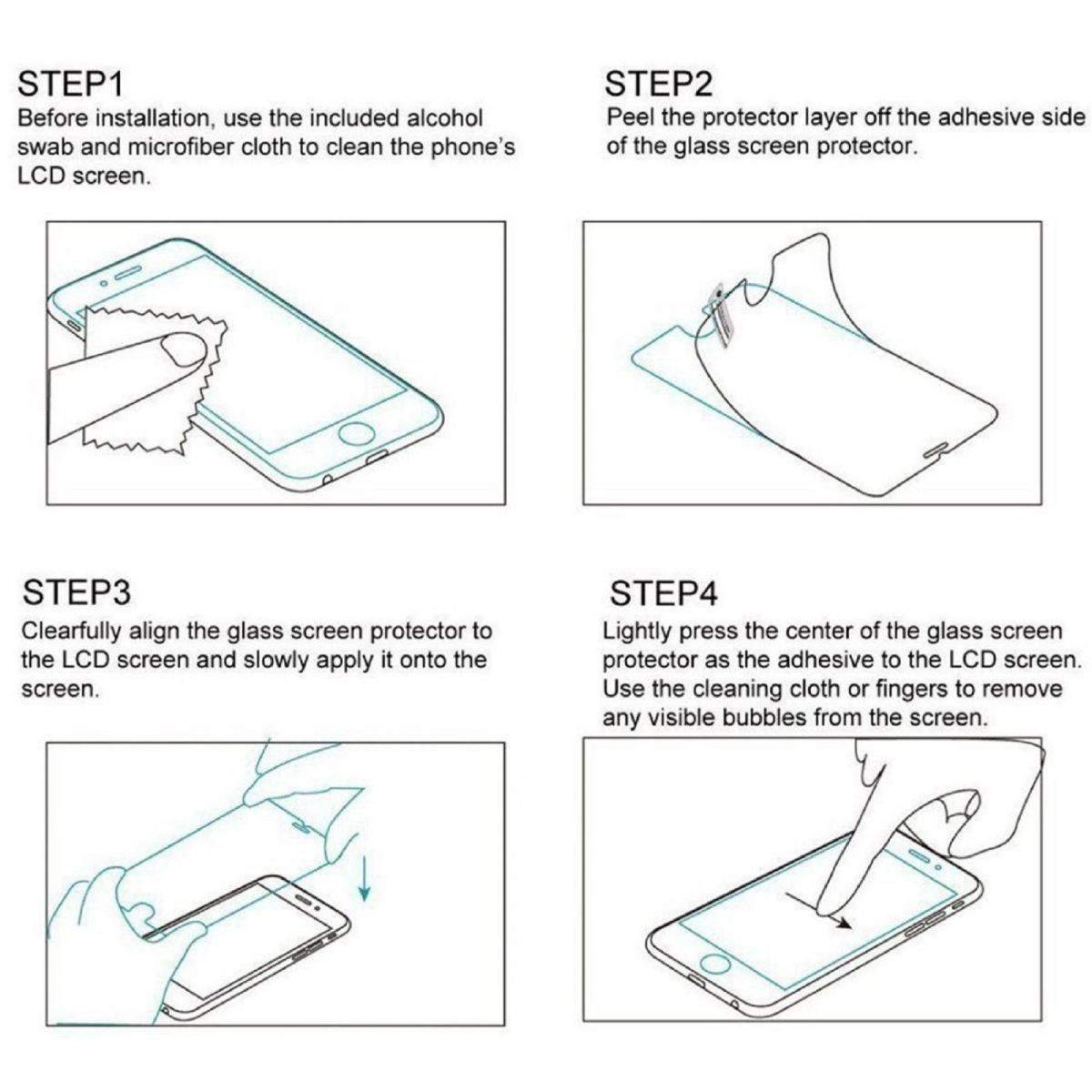 STEP1
Before installation, use the included alcohol swab and microfiber cloth to clean the phone's LCD screen.

STEP2
Peel the protector layer off the adhesive side of the glass screen protector.

STEP3
Clearfully align the glass screen protector to the LCD screen and slowly apply it onto the screen.

STEP4
Lightly press the center of the glass screen protector as the adhesive to the LCD screen. Use the cleaning cloth or fingers to remove any visible bubbles from the screen.