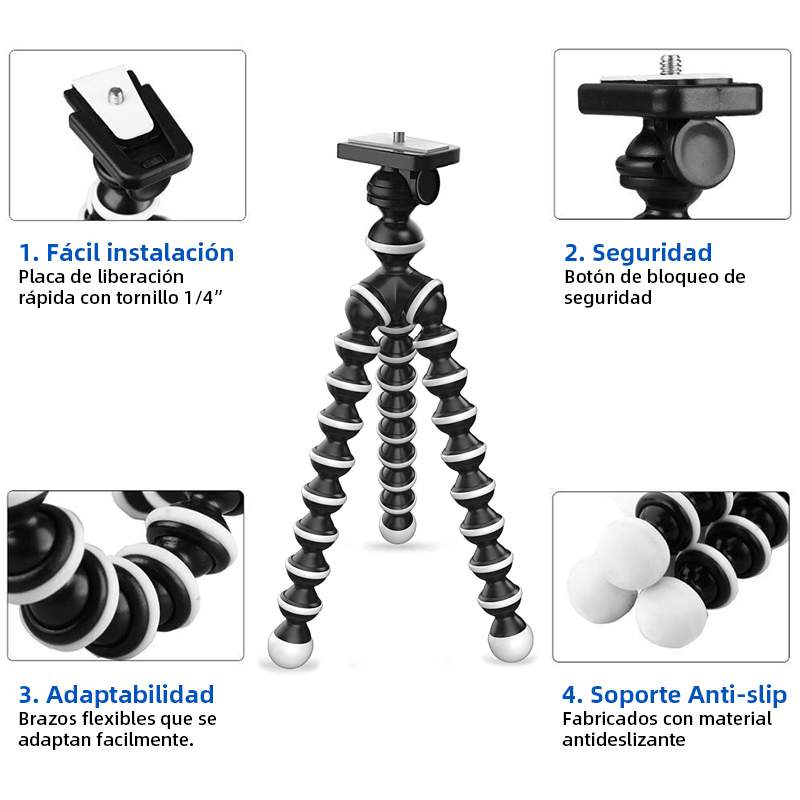 1. Fácil instalación
Placa de liberación rápida con tornillo 1/4”

2. Seguridad
Botón de bloqueo de seguridad

3. Adaptabilidad
Brazos flexibles que se adaptan facilmente.

4. Soporte Anti-slip
Fabricados con material antideslizante